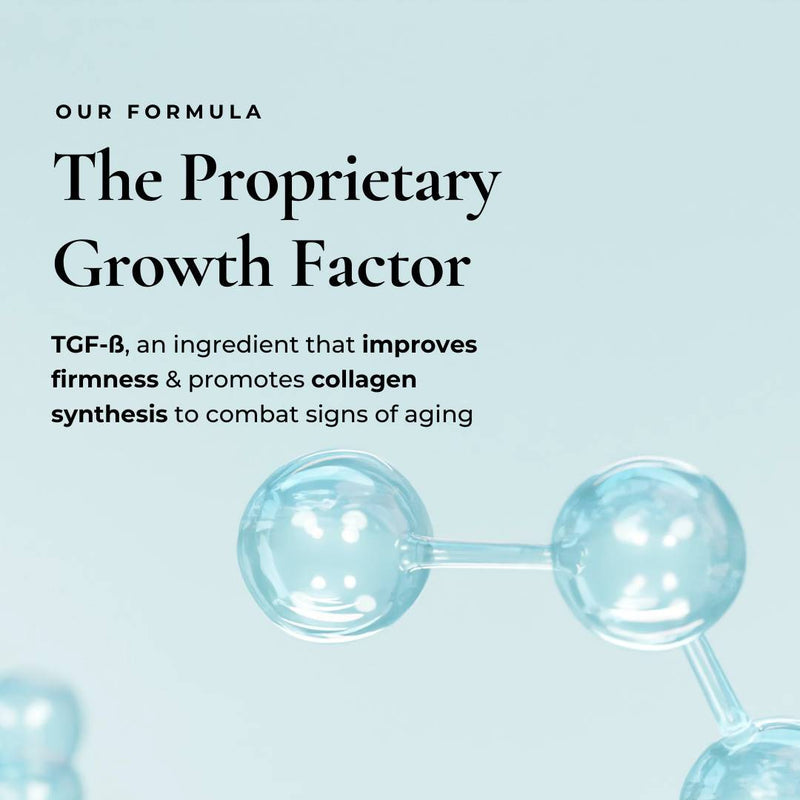 OUR FORMULA

The Proprietary Growth Factor

TGF-ß, an ingredient that improves firmness & promotes collagen synthesis to combat signs of aging